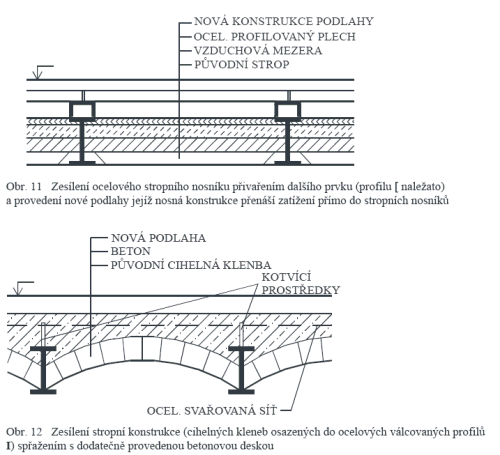 NOVÁ KONSTRUKCE PODLAHY
OCEL. PROFILOVANÝ PLECH
VZDUCHOVÁ MEZERA
PŮVODNÍ STROP

Obr. 11 Zesílení ocelového stropního nosníku přivařením dalšího prvku (profilu [ naležato) a provedení nové podlahy jejíž nosná konstrukce přenáší zatížení přímo do stropních nosníků

NOVÁ PODLAHA
BETON
PŮVODNÍ CIHELNÁ KLENBA
KOTVÍCÍ PROSTŘEDKY

OCEL. SVAŘOVANÁ SÍŤ

Obr. 12 Zesílení stropní konstrukce (cihelných kleneb osazených do ocelových válcovaných profilů I) spřažením s dodatečně provedenou betonovou deskou